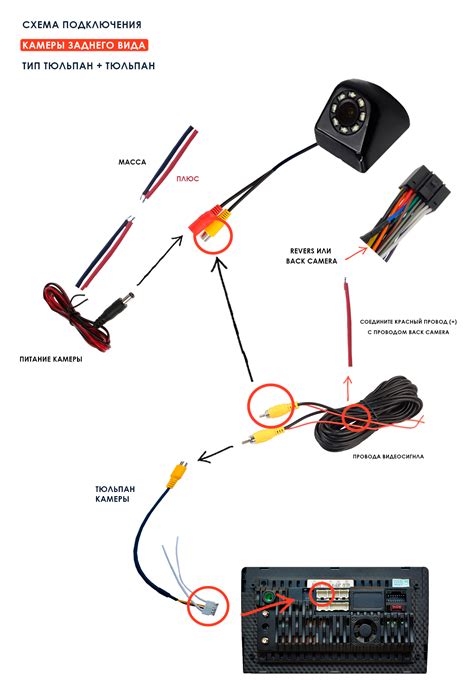 СХЕМА ПОДКЛЮЧЕНИЯ

КАМЕРЫ ЗАДНЕГО ВИДА

ТИП ТЮЛЬПАН + ТЮЛЬПАН

МАССА

ПЛЮС

REVERS ИЛИ BACK CAMERA

СОЕДИНИТЕ КРАСНЫЙ ПРОВОД (+) С ПРОВОДОМ BACK CAMERA

ПИТАНИЕ КАМЕРЫ

ПРОВОДА ВИДЕОСИГНАЛА

ТЮЛЬПАН КАМЕРЫ