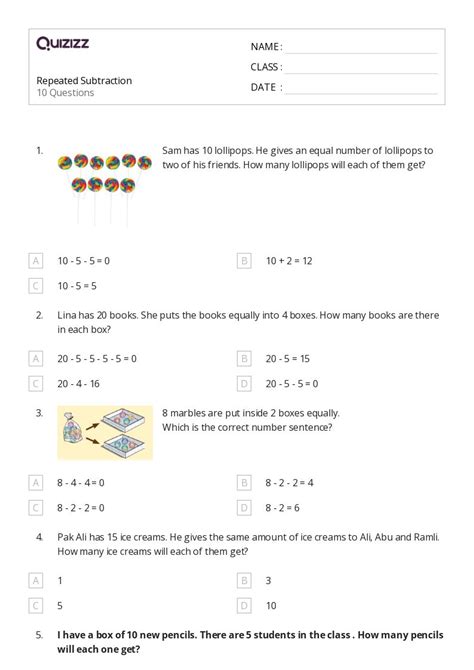 Quizizz

NAME :

CLASS :

DATE :

Repeated Subtraction
10 Questions

1. Sam has 10 lollipops. He gives an equal number of lollipops to two of his friends. How many lollipops will each of them get?

A 10 - 5 - 5 = 0

B 10 + 2 = 12

C 10 - 5 = 5

2. Lina has 20 books. She puts the books equally into 4 boxes. How many books are there in each box?

A 20 - 5 - 5 - 5 - 5 = 0

B 20 - 5 = 15

C 20 - 4 - 16

D 20 - 5 - 5 = 0

3. 8 marbles are put inside 2 boxes equally. Which is the correct number sentence?

A 8 - 4 - 4 = 0

B 8 - 2 - 2 = 4

C 8 - 2 - 2 = 0

D 8 - 2 = 6

4. Pak Ali has 15 ice creams. He gives the same amount of ice creams to Ali, Abu and Ramli. How many ice creams will each of them get?

A 1

B 3

C 5

D 10

5. I have a box of 10 new pencils. There are 5 students in the class . How many pencils will each one get?