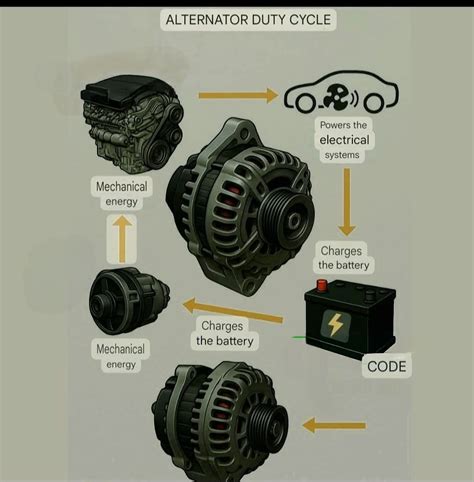 ALTERNATOR DUTY CYCLE

Powers the electrical systems

Mechanical energy

Charges the battery

Charges the battery

Mechanical energy

CODE