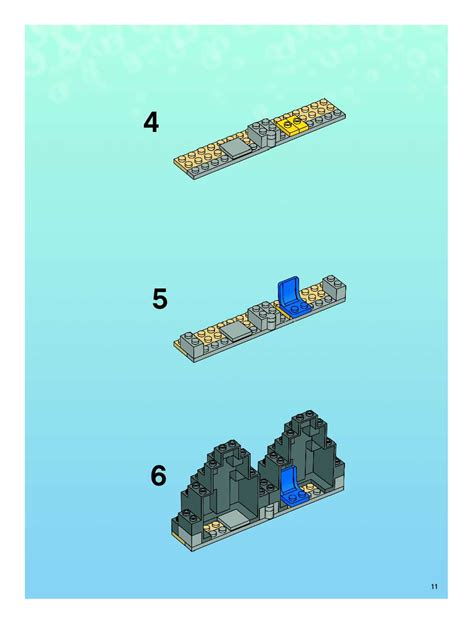 4

5

6

11