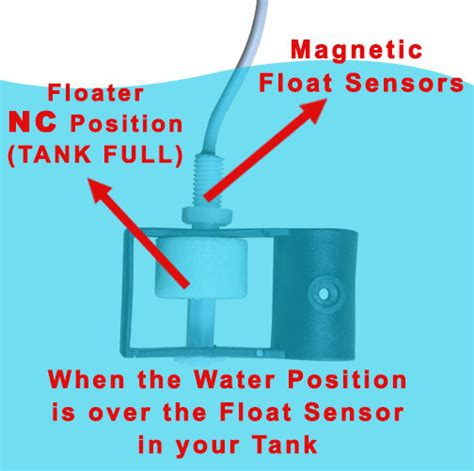 Magnetic Float Sensors

Floater NC Position (TANK FULL)

When the Water Position is over the Float Sensor in your Tank