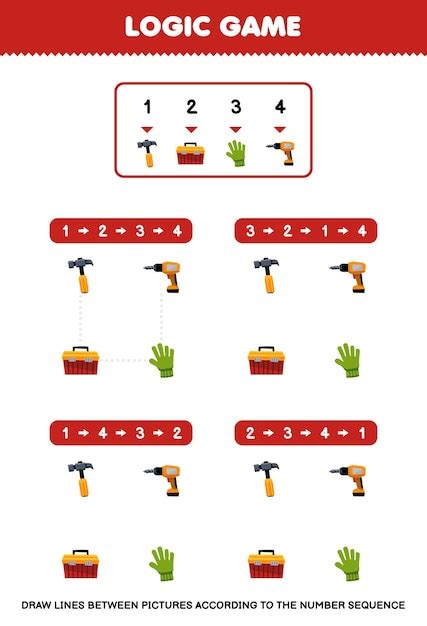 LOGIC GAME

1 2 3 4

1 → 2 → 3 → 4

3 → 2 → 1 → 4

1 → 4 → 3 → 2

2 → 3 → 4 → 1

DRAW LINES BETWEEN PICTURES ACCORDING TO THE NUMBER SEQUENCE