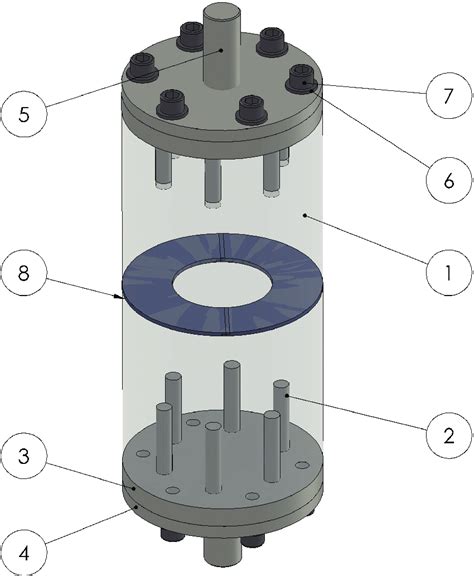 5
7
6
1
8
2
3
4