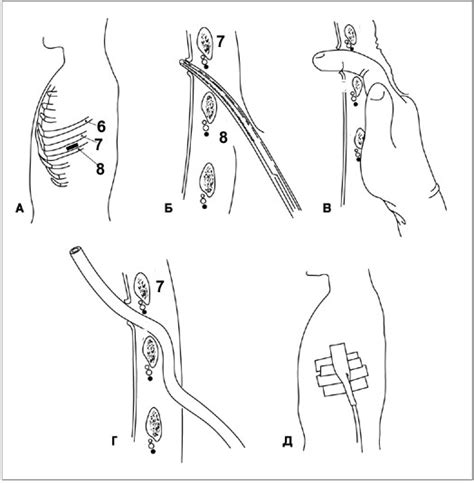 6
7
8
А

7
8
Б

В

7
Г

Д