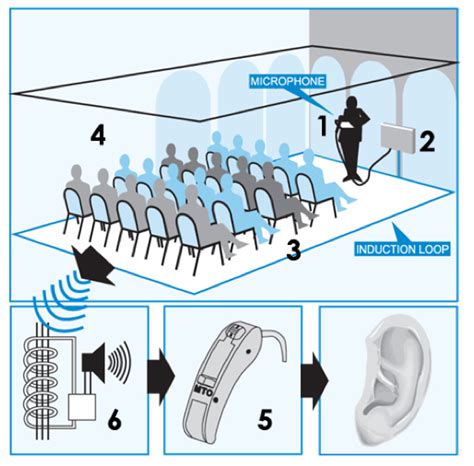 MICROPHONE
1
2
4
3
INDUCTION LOOP
6
MTO
5