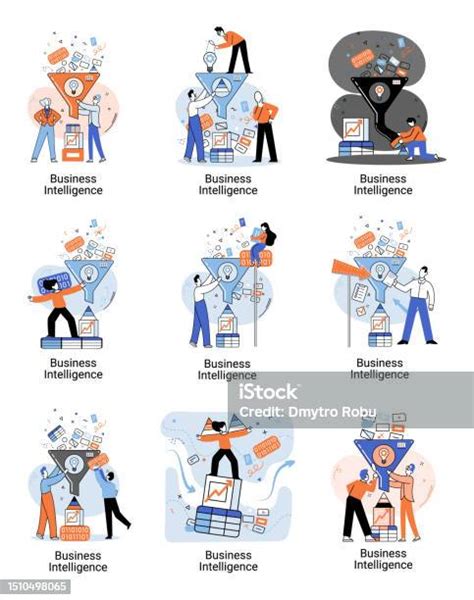 Business Intelligence

Business Intelligence

Business Intelligence

Business Intelligence

Business Intelligence

Business Intelligence

iStock
Credit: Dmytro Robu

Business Intelligence

Business Intelligence

Business Intelligence

1510498065