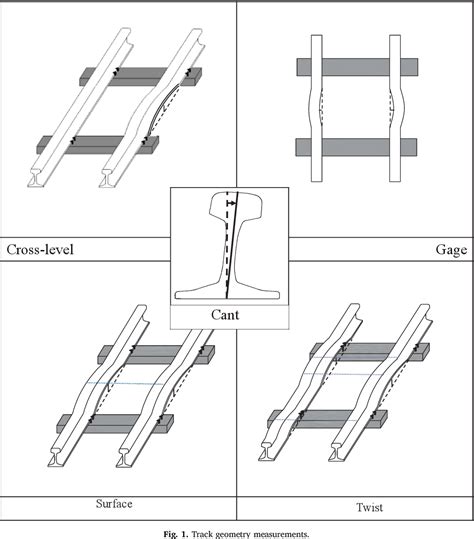 Cross-level

Gage

Cant

Surface

Twist

Fig. 1. Track geometry measurements.