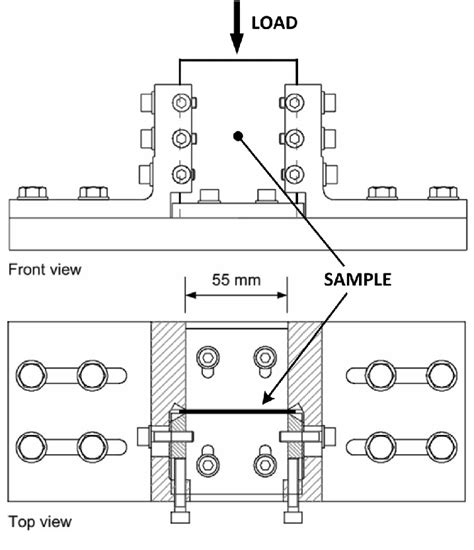 LOAD

Front view

55 mm

SAMPLE

Top view