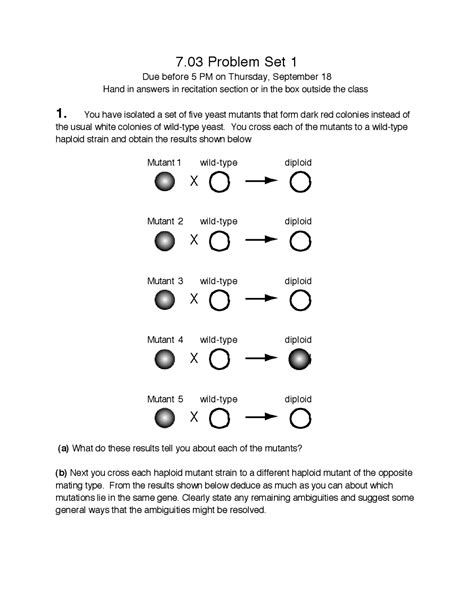 7.03 Problem Set 1

Due before 5 PM on Thursday, September 18

Hand in answers in recitation section or in the box outside the class

**1.** You have isolated a set of five yeast mutants that form dark red colonies instead of the usual white colonies of wild-type yeast. You cross each of the mutants to a wild-type haploid strain and obtain the results shown below

Mutant 1 wild-type diploid

X

Mutant 2 wild-type diploid

X

Mutant 3 wild-type diploid

X

Mutant 4 wild-type diploid

X

Mutant 5 wild-type diploid

X

**(a)** What do these results tell you about each of the mutants?

**(b)** Next you cross each haploid mutant strain to a different haploid mutant of the opposite mating type. From the results shown below deduce as much as you can about which mutations lie in the same gene. Clearly state any remaining ambiguities and suggest some general ways that the ambiguities might be resolved.