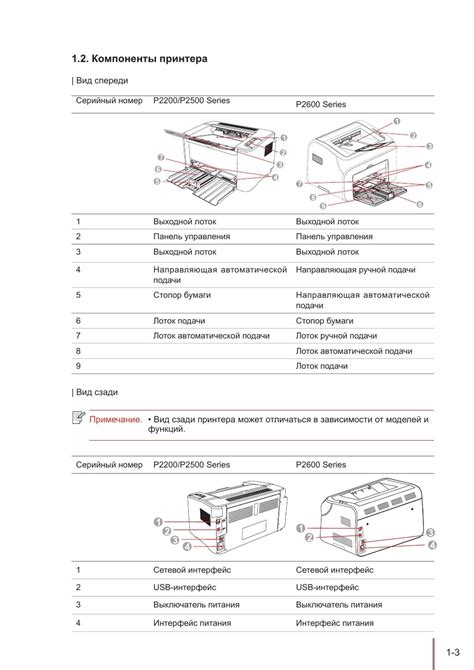 1.2. Компоненты принтера

| Вид спереди

| Серийный номер | P2200/P2500 Series | P2600 Series |
|---|---|---|
| | 1 2 3 4 5 6 7 | 1 2 3 4 5 6 7 8 9 |
| 1 | Выходной лоток | Выходной лоток |
| 2 | Панель управления | Панель управления |
| 3 | Выходной лоток | Выходной лоток |
| 4 | Направляющая автоматической подачи | Направляющая ручной подачи |
| 5 | Стопор бумаги | Направляющая автоматической подачи |
| 6 | Лоток подачи | Стопор бумаги |
| 7 | Лоток автоматической подачи | Лоток ручной подачи |
| 8 | | Лоток автоматической подачи |
| 9 | | Лоток подачи |

| Вид сзади

Примечание. • Вид сзади принтера может отличаться в зависимости от моделей и функций.

| Серийный номер | P2200/P2500 Series | P2600 Series |
|---|---|---|
| | 1 2 3 4 | 1 2 3 4 |
| 1 | Сетевой интерфейс | Сетевой интерфейс |
| 2 | USB-интерфейс | USB-интерфейс |
| 3 | Выключатель питания | Выключатель питания |
| 4 | Интерфейс питания | Интерфейс питания |

1-3