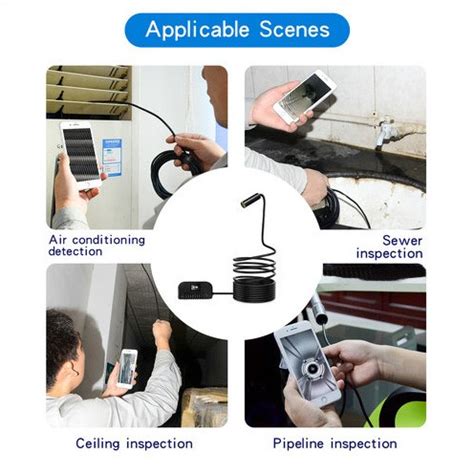 Applicable Scenes

Air conditioning detection

Sewer inspection

Ceiling inspection

Pipeline inspection