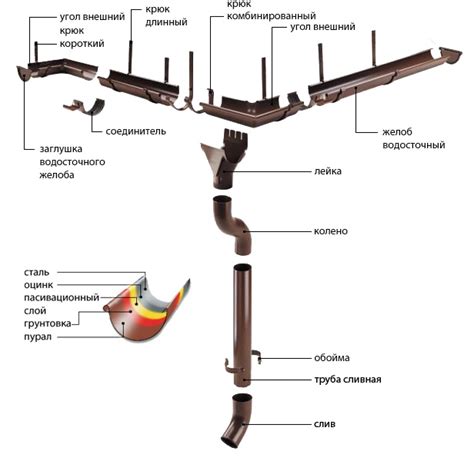 угол внешний
крюк
короткий
крюк
длинный
крюк
комбинированный
угол внешний
соединитель
заглушка
водосточного
желоба
желоб
водосточный
лейка
колено
сталь
оцинк
пасивационный
слой
грунтовка
пурал
обойма
труба сливная
слив