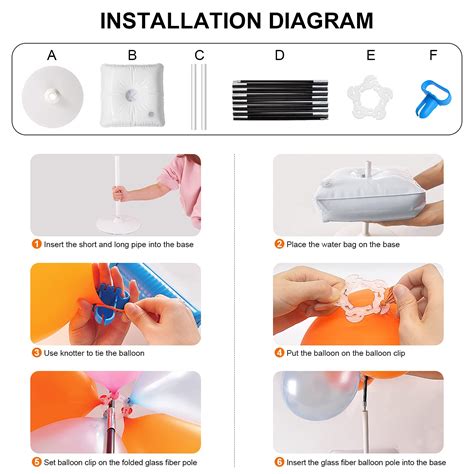 INSTALLATION DIAGRAM

A B C D E F

1 Insert the short and long pipe into the base

2 Place the water bag on the base

3 Use knotter to tie the balloon

4 Put the balloon on the balloon clip

5 Set balloon clip on the folded glass fiber pole

6 Insert the glass fiber balloon pole into the base