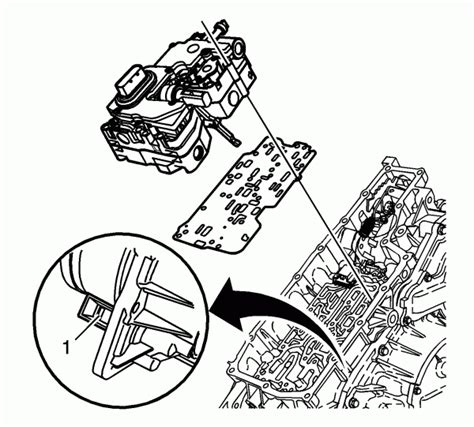 1