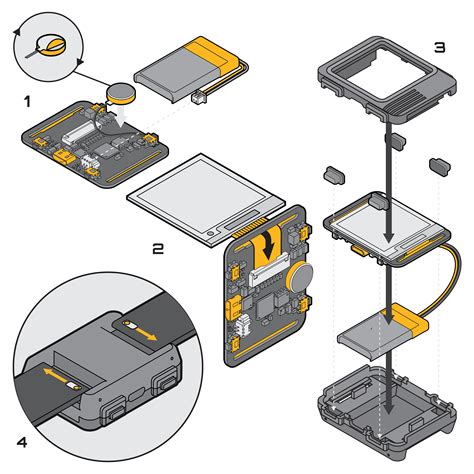 1

2

3

4