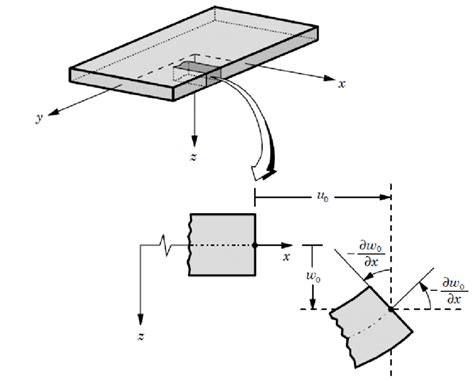 $x$

$y$

$z$

$u_0$

$x$

$w_0$

$-\frac{\partial w_0}{\partial x}$

$-\frac{\partial w_0}{\partial x}$

$z$