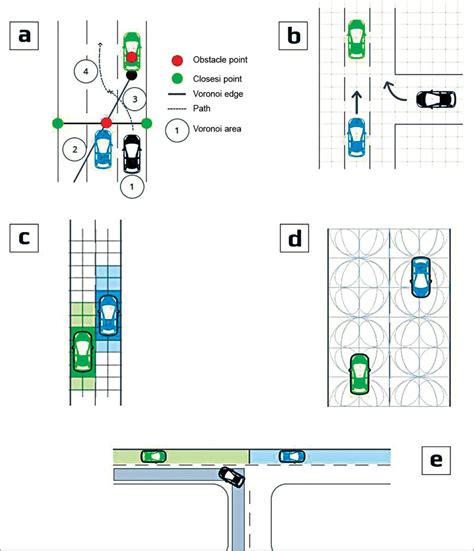 a

4

3

2

1

Obstacle point
Closesi point
Voronoi edge
Path
1 Voronoi area

b

c

d

e