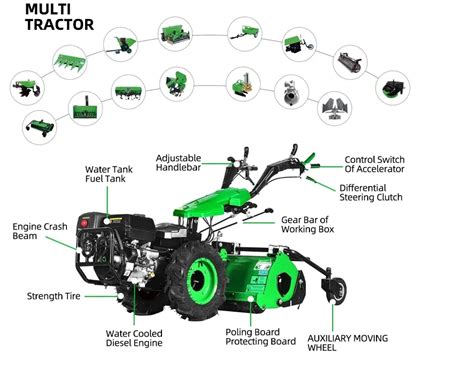 MULTI TRACTOR

Adjustable Handlebar

Control Switch Of Accelerator

Water Tank Fuel Tank

Differential Steering Clutch

Gear Bar of Working Box

Engine Crash Beam

Strength Tire

Water Cooled Diesel Engine

Poling Board Protecting Board

AUXILIARY MOVING WHEEL