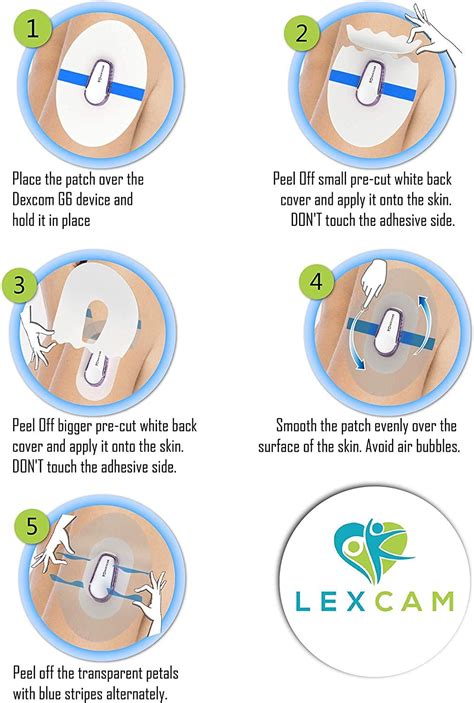 1

Place the patch over the Dexcom G6 device and hold it in place

2

Peel Off small pre-cut white back cover and apply it onto the skin. DON'T touch the adhesive side.

3

Peel Off bigger pre-cut white back cover and apply it onto the skin. DON'T touch the adhesive side.

4

Smooth the patch evenly over the surface of the skin. Avoid air bubbles.

5

Peel off the transparent petals with blue stripes alternately.

LEXCAM