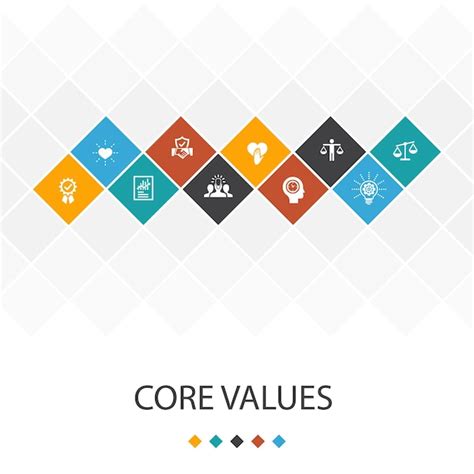 CORE VALUES