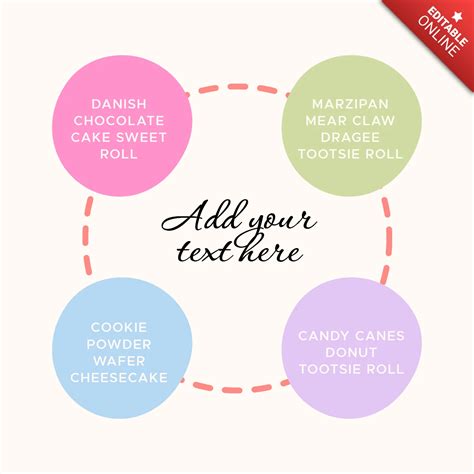 EDITABLE ONLINE

DANISH CHOCOLATE CAKE SWEET ROLL

MARZIPAN MEAR CLAW DRAGEE TOOTSIE ROLL

Add your text here

COOKIE POWDER WAFER CHEESECAKE

CANDY CANES DONUT TOOTSIE ROLL