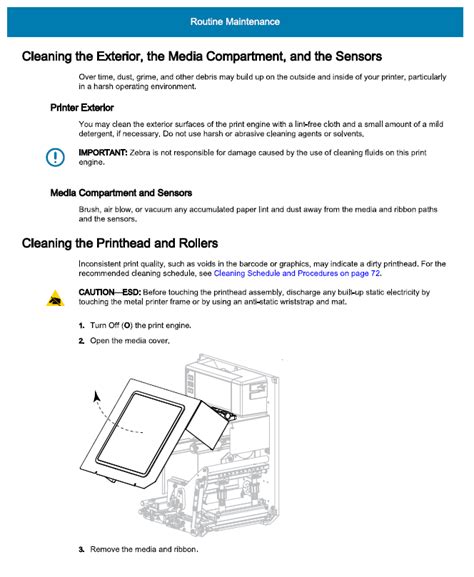 Routine Maintenance

Cleaning the Exterior, the Media Compartment, and the Sensors

Over time, dust, grime, and other debris may build up on the outside and inside of your printer, particularly in a harsh operating environment.

Printer Exterior

You may clean the exterior surfaces of the print engine with a lint-free cloth and a small amount of a mild detergent, if necessary. Do not use harsh or abrasive cleaning agents or solvents.

IMPORTANT: Zebra is not responsible for damage caused by the use of cleaning fluids on this print engine.

Media Compartment and Sensors

Brush, air blow, or vacuum any accumulated paper lint and dust away from the media and ribbon paths and the sensors.

Cleaning the Printhead and Rollers

Inconsistent print quality, such as voids in the barcode or graphics, may indicate a dirty printhead. For the recommended cleaning schedule, see Cleaning Schedule and Procedures on page 72.

CAUTION—ESD: Before touching the printhead assembly, discharge any built-up static electricity by touching the metal printer frame or by using an anti-static wriststrap and mat.

1. Turn Off (O) the print engine.

2. Open the media cover.

3. Remove the media and ribbon.