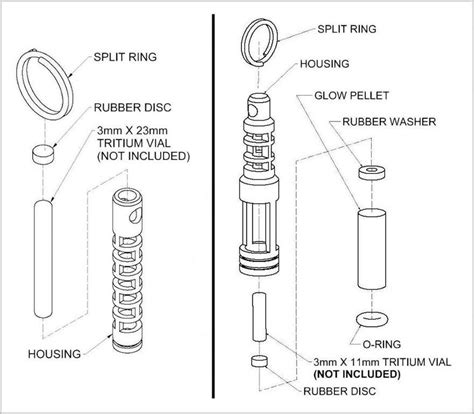 SPLIT RING

RUBBER DISC

3mm X 23mm
TRITIUM VIAL
(NOT INCLUDED)

HOUSING

SPLIT RING

HOUSING

GLOW PELLET

RUBBER WASHER

O-RING

3mm X 11mm TRITIUM VIAL
(NOT INCLUDED)

RUBBER DISC