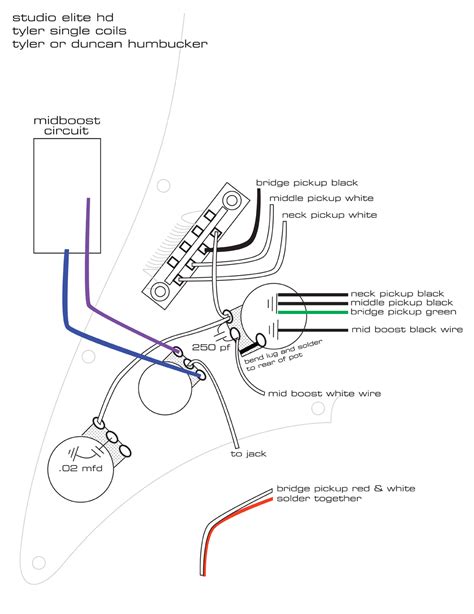 studio elite hd
tyler single coils
tyler or duncan humbucker

midboost circuit

bridge pickup black
middle pickup white
neck pickup white

neck pickup black
middle pickup black
bridge pickup green
mid boost black wire

250 pf

bend lug and solder to rear of pot

mid boost white wire

to jack

.02 mfd

bridge pickup red & white
solder together