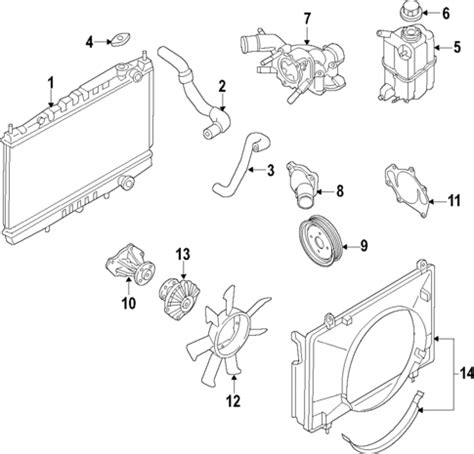 7
6
4
5
1
2
3
8
11
9
13
10
12
14