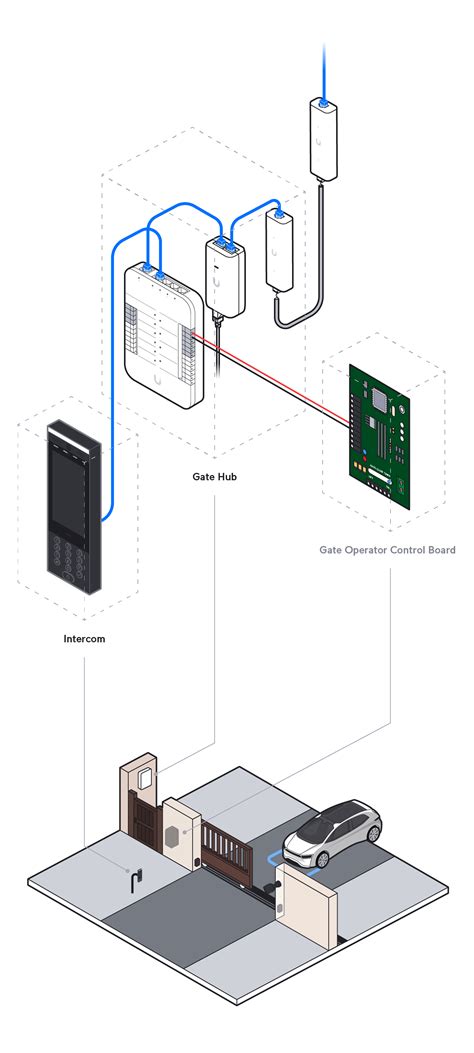 Gate Hub

Gate Operator Control Board

Intercom