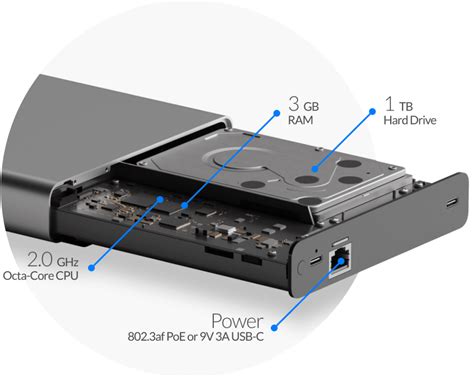 3 GB
RAM

1 TB
Hard Drive

2.0 GHz
Octa-Core CPU

Power
802.3af PoE or 9V 3A USB-C