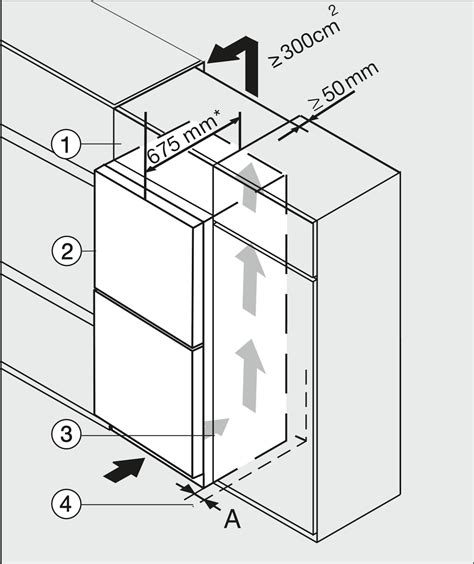 $\geq 300cm^2$

$\geq 50$ mm

675 mm*

1

2

3

4

A