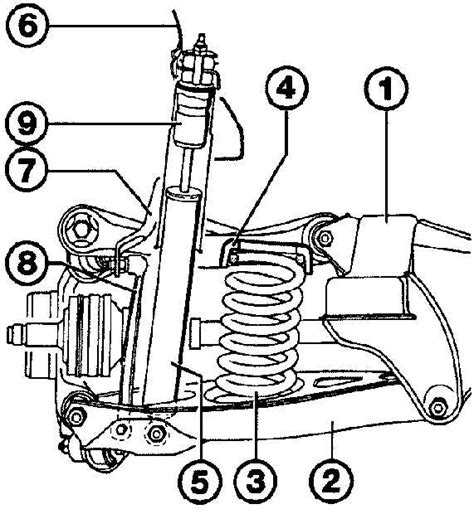 6
9
7
8
4
1
5
3
2