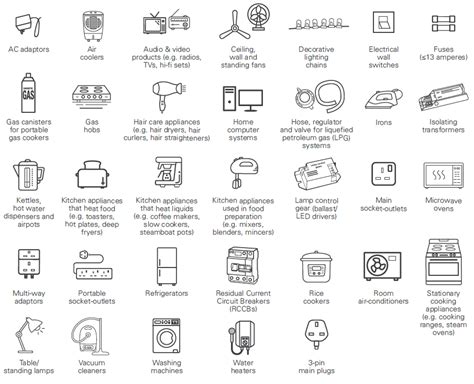 AC adaptors

Air coolers

Audio & video products (e.g. radios, TVs, hi-fi sets)

Ceiling, wall and standing fans

Decorative lighting chains

Electrical wall switches

Fuses (≤13 amperes)

GAS

Gas canisters for portable gas cookers

Gas hobs

Hair care appliances (e.g. hair dryers, hair curlers, hair straighteners)

Home computer systems

Hose, regulator and valve for liquefied petroleum gas (LPG) systems

Irons

Isolating transformers

Kettles, hot water dispensers and airpots

Kitchen appliances that heat food (e.g. toasters, hot plates, deep fryers)

Kitchen appliances that heat liquids (e.g. coffee makers, slow cookers, steamboat pots)

Kitchen appliances used in food preparation (e.g. mixers, blenders, mincers)

Lamp control gear (ballast/ LED drivers)

Main socket-outlets

Microwave ovens

Multi-way adaptors

Portable socket-outlets

Refrigerators

Residual Current Circuit Breakers (RCCBs)

Rice cookers

Room air-conditioners

Stationary cooking appliances (e.g. cooking ranges, steam ovens)

Table/ standing lamps

Vacuum cleaners

Washing machines

Water heaters

3-pin main plugs