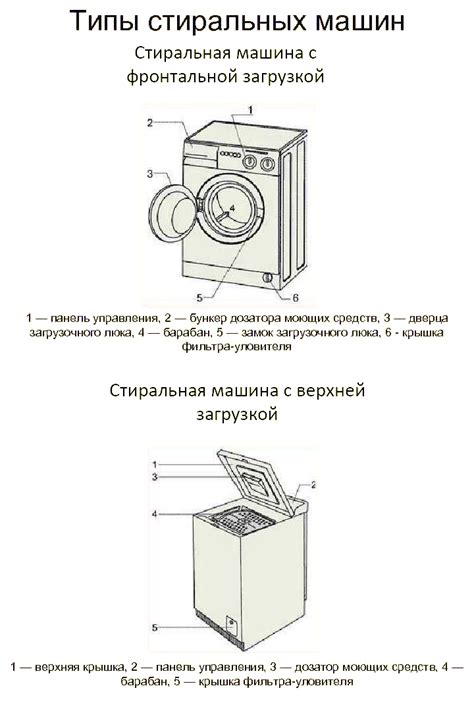 Типы стиральных машин

Стиральная машина с фронтальной загрузкой

1
2
3
4
5
6

1 — панель управления, 2 — бункер дозатора моющих средств, 3 — дверца загрузочного люка, 4 — барабан, 5 — замок загрузочного люка, 6 - крышка фильтра-уловителя

Стиральная машина с верхней загрузкой

1
3
2
4
5

1 — верхняя крышка, 2 — панель управления, 3 — дозатор моющих средств, 4 — барабан, 5 — крышка фильтра-уловителя