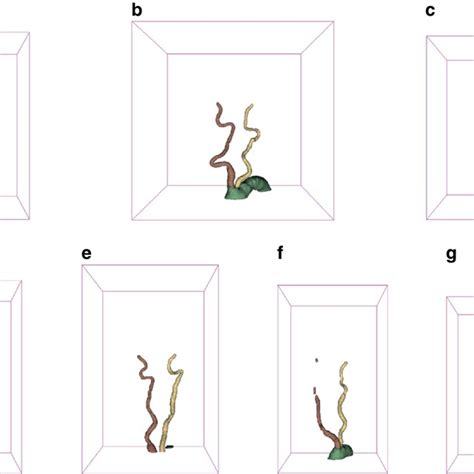 b

c

e

f

g