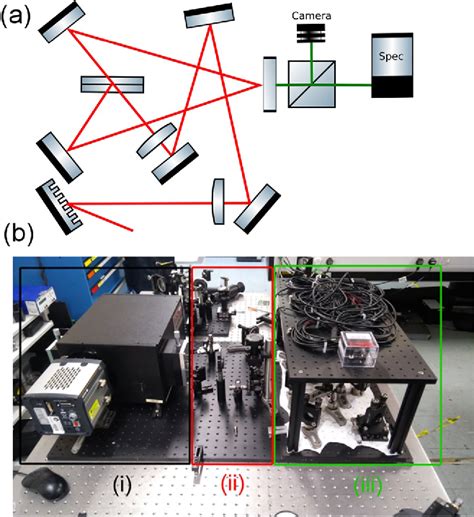 (a)

Camera

Spec

(b)

(i)

(ii)

(iii)