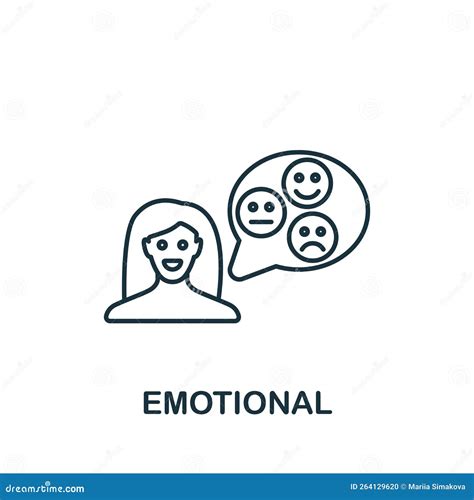 EMOTIONAL

dreamstime.com

ID 264129620 © Mariia Simakova