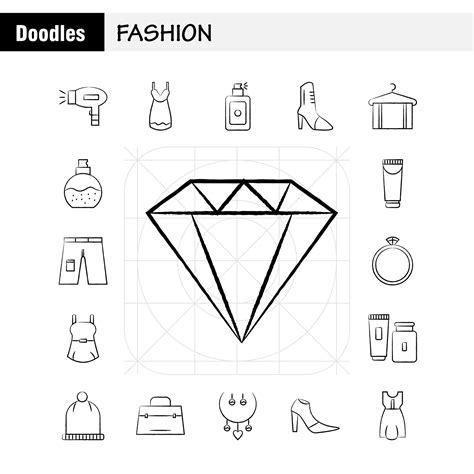 Doodles FASHION