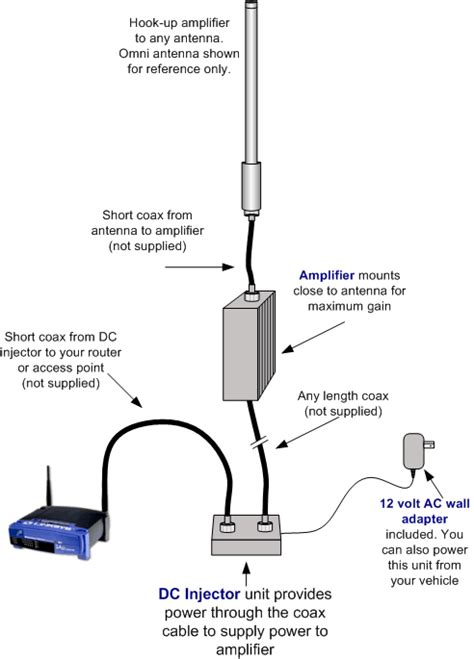 Hook-up amplifier to any antenna. Omni antenna shown for reference only.

Short coax from antenna to amplifier (not supplied)

Amplifier mounts close to antenna for maximum gain

Short coax from DC injector to your router or access point (not supplied)

Any length coax (not supplied)

12 volt AC wall adapter included. You can also power this unit from your vehicle

DC Injector unit provides power through the coax cable to supply power to amplifier