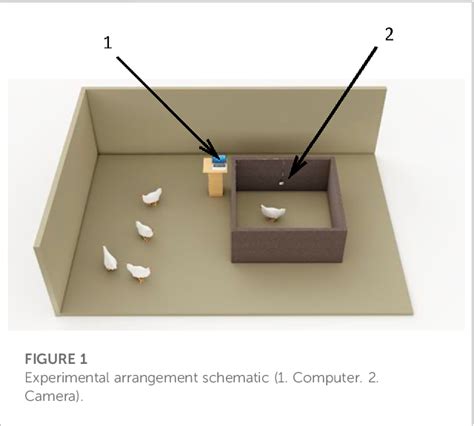 1

2

FIGURE 1
Experimental arrangement schematic (1. Computer. 2. Camera).