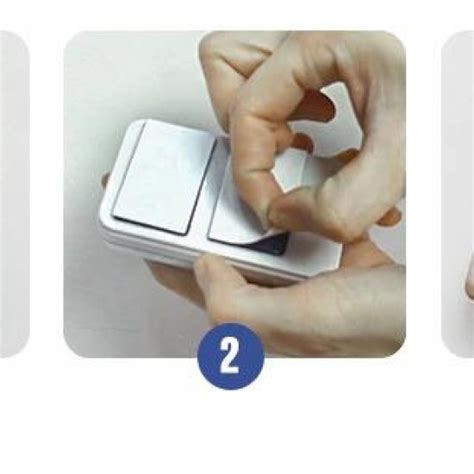 2