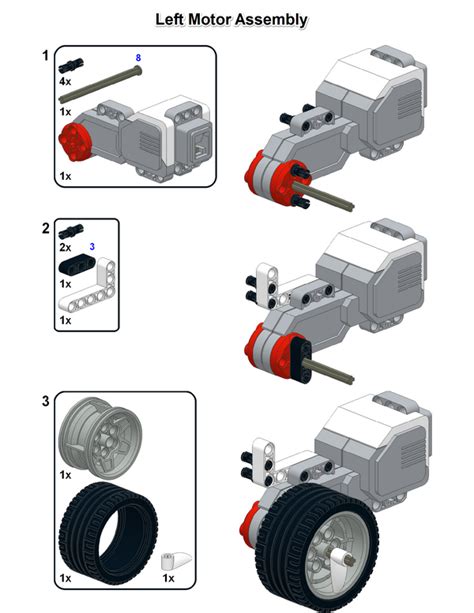 Left Motor Assembly

1

4x

8

1x

1x

2

2x

3

1x

1x

3

1x

1x

1x