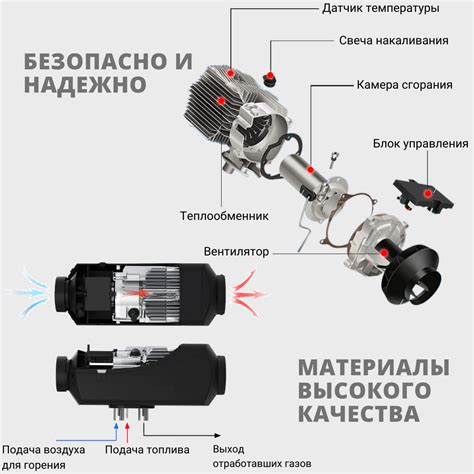 БЕЗОПАСНО И НАДЕЖНО

Датчик температуры

Свеча накаливания

Камера сгорания

Блок управления

Теплообменник

Вентилятор

МАТЕРИАЛЫ ВЫСОКОГО КАЧЕСТВА

Подача воздуха для горения

Подача топлива

Выход отработавших газов