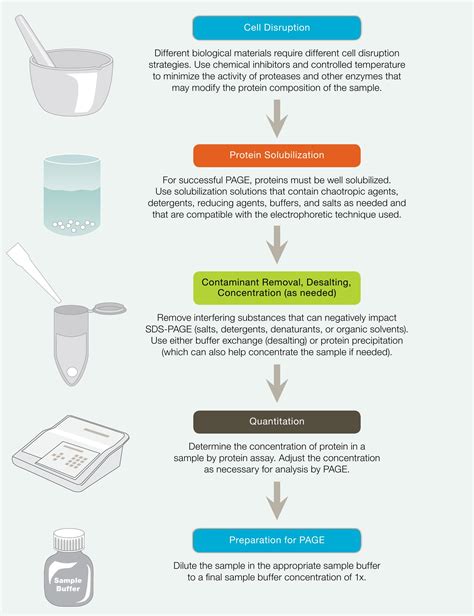 Cell Disruption

Different biological materials require different cell disruption strategies. Use chemical inhibitors and controlled temperature to minimize the activity of proteases and other enzymes that may modify the protein composition of the sample.

Protein Solubilization

For successful PAGE, proteins must be well solubilized. Use solubilization solutions that contain chaotropic agents, detergents, reducing agents, buffers, and salts as needed and that are compatible with the electrophoretic technique used.

Contaminant Removal, Desalting, Concentration (as needed)

Remove interfering substances that can negatively impact SDS-PAGE (salts, detergents, denaturants, or organic solvents). Use either buffer exchange (desalting) or protein precipitation (which can also help concentrate the sample if needed).

Quantitation

Determine the concentration of protein in a sample by protein assay. Adjust the concentration as necessary for analysis by PAGE.

Preparation for PAGE

Dilute the sample in the appropriate sample buffer to a final sample buffer concentration of 1x.

Sample Buffer