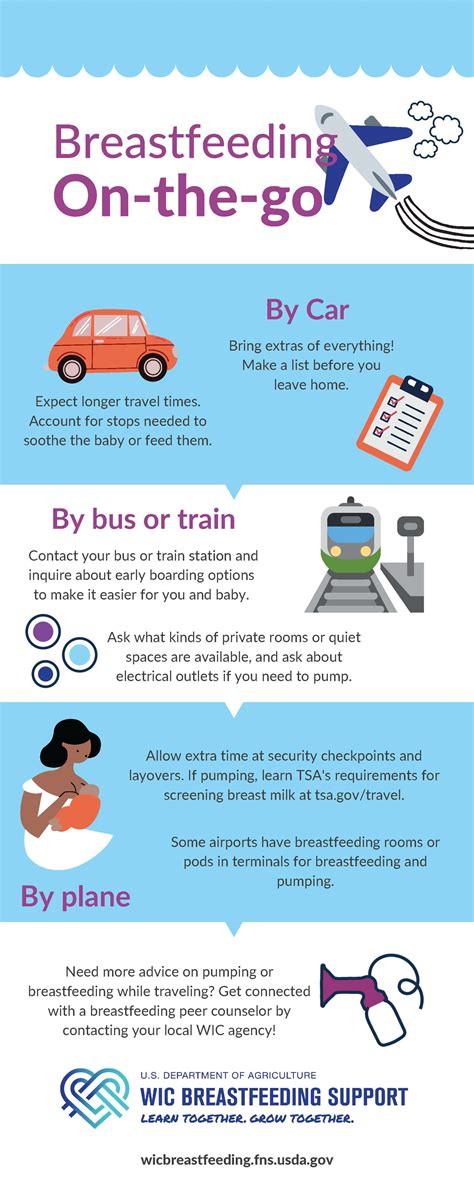 Breastfeeding
On-the-go

By Car

Bring extras of everything! Make a list before you leave home.

Expect longer travel times. Account for stops needed to soothe the baby or feed them.

By bus or train

Contact your bus or train station and inquire about early boarding options to make it easier for you and baby.

Ask what kinds of private rooms or quiet spaces are available, and ask about electrical outlets if you need to pump.

Allow extra time at security checkpoints and layovers. If pumping, learn TSA's requirements for screening breast milk at tsa.gov/travel.

Some airports have breastfeeding rooms or pods in terminals for breastfeeding and pumping.

By plane

Need more advice on pumping or breastfeeding while traveling? Get connected with a breastfeeding peer counselor by contacting your local WIC agency!

U.S. DEPARTMENT OF AGRICULTURE
WIC BREASTFEEDING SUPPORT
LEARN TOGETHER. GROW TOGETHER.

wicbreastfeeding.fns.usda.gov