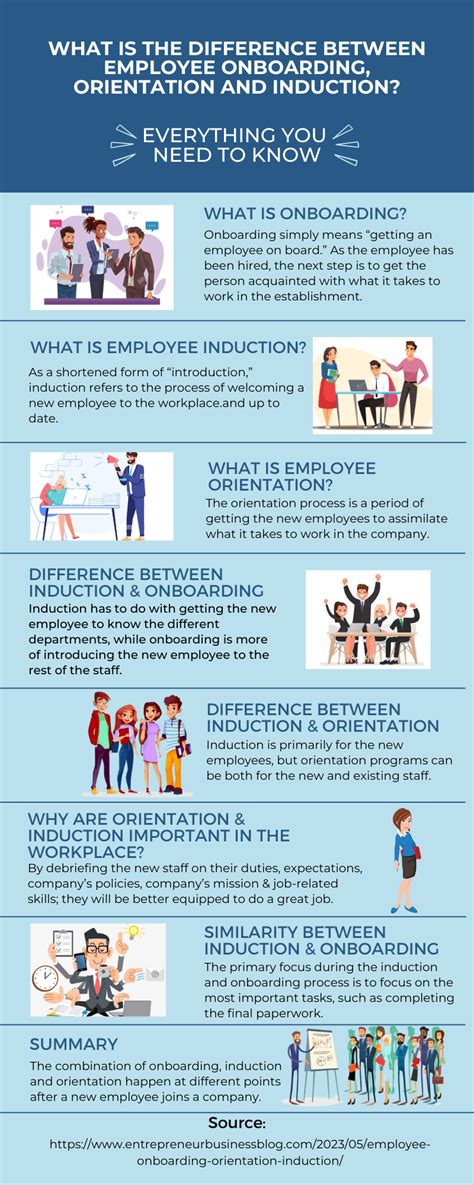 WHAT IS THE DIFFERENCE BETWEEN EMPLOYEE ONBOARDING, ORIENTATION AND INDUCTION?

EVERYTHING YOU NEED TO KNOW

WHAT IS ONBOARDING?
Onboarding simply means "getting an employee on board." As the employee has been hired, the next step is to get the person acquainted with what it takes to work in the establishment.

WHAT IS EMPLOYEE INDUCTION?
As a shortened form of "introduction," induction refers to the process of welcoming a new employee to the workplace.and up to date.

WHAT IS EMPLOYEE ORIENTATION?
The orientation process is a period of getting the new employees to assimilate what it takes to work in the company.

DIFFERENCE BETWEEN INDUCTION & ONBOARDING
Induction has to do with getting the new employee to know the different departments, while onboarding is more of introducing the new employee to the rest of the staff.

DIFFERENCE BETWEEN INDUCTION & ORIENTATION
Induction is primarily for the new employees, but orientation programs can be both for the new and existing staff.

WHY ARE ORIENTATION & INDUCTION IMPORTANT IN THE WORKPLACE?
By debriefing the new staff on their duties, expectations, company's policies, company's mission & job-related skills; they will be better equipped to do a great job.

SIMILARITY BETWEEN INDUCTION & ONBOARDING
The primary focus during the induction and onboarding process is to focus on the most important tasks, such as completing the final paperwork.

SUMMARY
The combination of onboarding, induction and orientation happen at different points after a new employee joins a company.

Source:
https://www.entrepreneurbusinessblog.com/2023/05/employee-onboarding-orientation-induction/