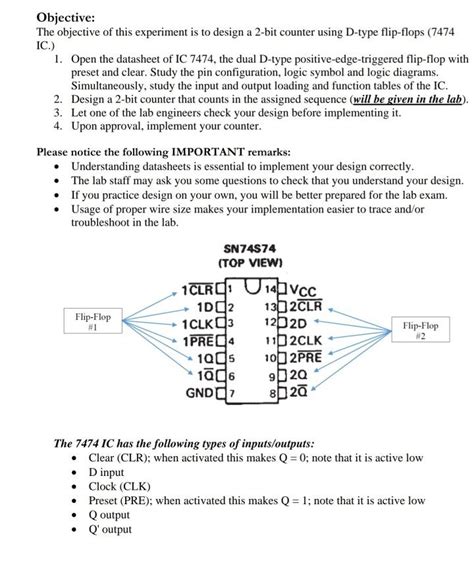 Objective:
The objective of this experiment is to design a 2-bit counter using D-type flip-flops (7474 IC.)

1. Open the datasheet of IC 7474, the dual D-type positive-edge-triggered flip-flop with preset and clear. Study the pin configuration, logic symbol and logic diagrams. Simultaneously, study the input and output loading and function tables of the IC.
2. Design a 2-bit counter that counts in the assigned sequence (will be given in the lab).
3. Let one of the lab engineers check your design before implementing it.
4. Upon approval, implement your counter.

Please notice the following IMPORTANT remarks:
• Understanding datasheets is essential to implement your design correctly.
• The lab staff may ask you some questions to check that you understand your design.
• If you practice design on your own, you will be better prepared for the lab exam.
• Usage of proper wire size makes your implementation easier to trace and/or troubleshoot in the lab.

SN74S74
(TOP VIEW)

Flip-Flop #1

$1\overline{CLR}$ 1
1D 2
1CLK 3
$1\overline{PRE}$ 4
1Q 5
$1\overline{Q}$ 6
GND 7

14 $V_{CC}$
13 $2\overline{CLR}$
12 2D
11 2CLK
10 $2\overline{PRE}$
9 2Q
8 $2\overline{Q}$

Flip-Flop #2

The 7474 IC has the following types of inputs/outputs:
• Clear (CLR); when activated this makes Q = 0; note that it is active low
• D input
• Clock (CLK)
• Preset (PRE); when activated this makes Q = 1; note that it is active low
• Q output
• Q' output