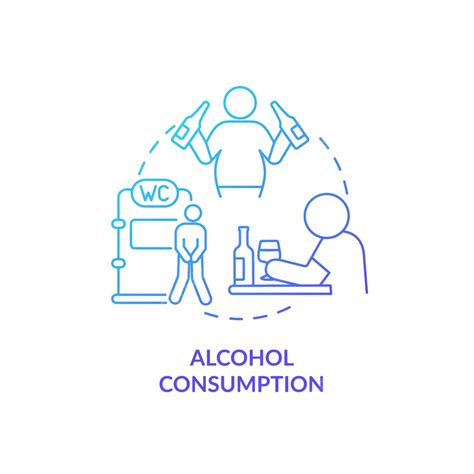 WC

ALCOHOL CONSUMPTION