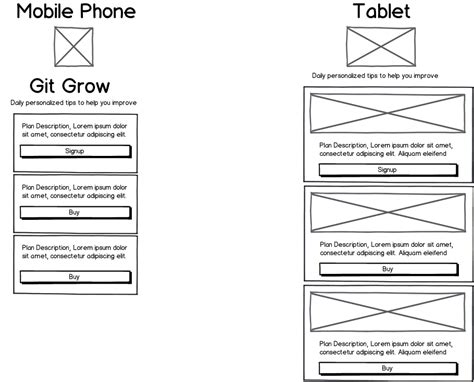 Mobile Phone

Git Grow

Daily personalized tips to help you improve

Plan Description, Lorem ipsum dolor sit amet, consectetur adipiscing elit.

Signup

Plan Description, Lorem ipsum dolor sit amet, consectetur adipiscing elit.

Buy

Plan Description, Lorem ipsum dolor sit amet, consectetur adipiscing elit.

Buy

Tablet

Daily personalized tips to help you improve

Plan Description, Lorem ipsum dolor sit amet, consectetur adipiscing elit. Aliquam eleifend

Signup

Plan Description, Lorem ipsum dolor sit amet, consectetur adipiscing elit. Aliquam eleifend

Buy

Plan Description, Lorem ipsum dolor sit amet, consectetur adipiscing elit. Aliquam eleifend

Buy